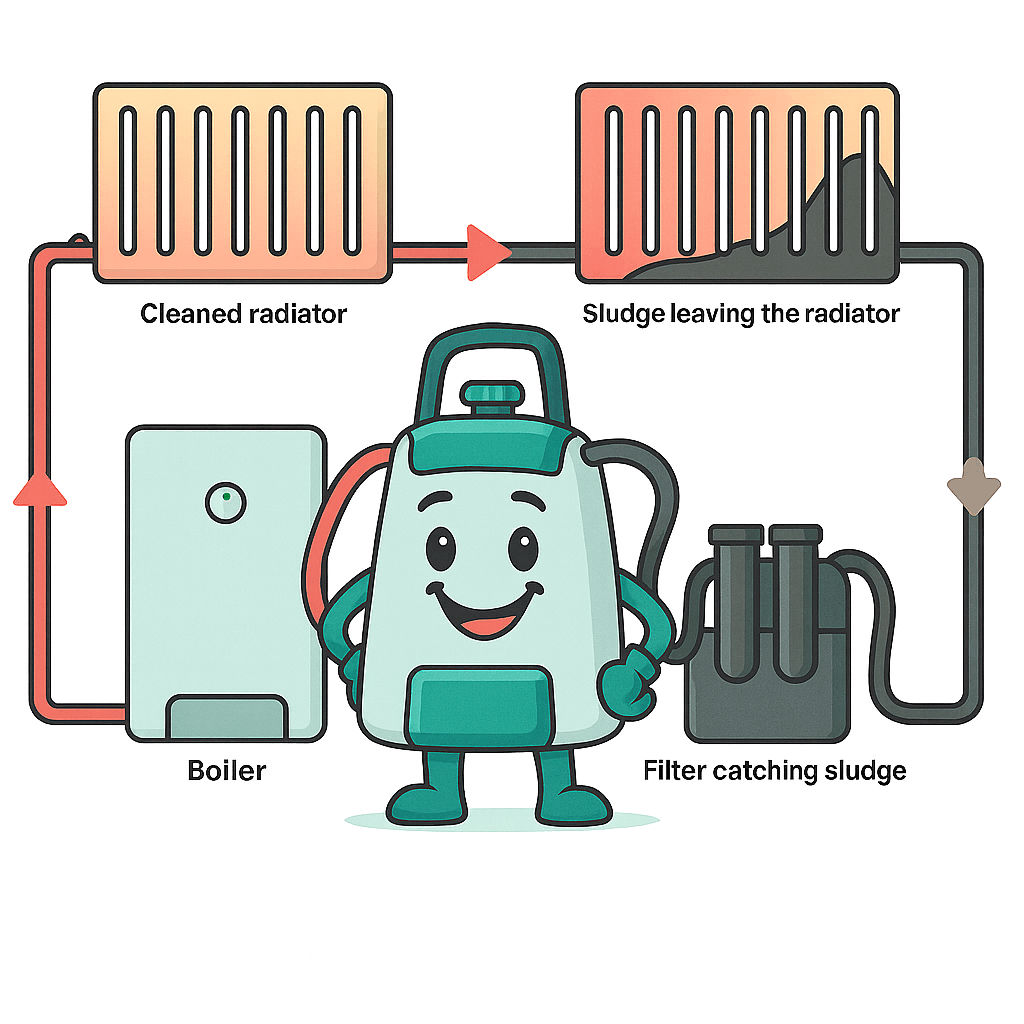 Cleaned radiator

Sludge leaving the radiator

Boiler

Filter catching sludge